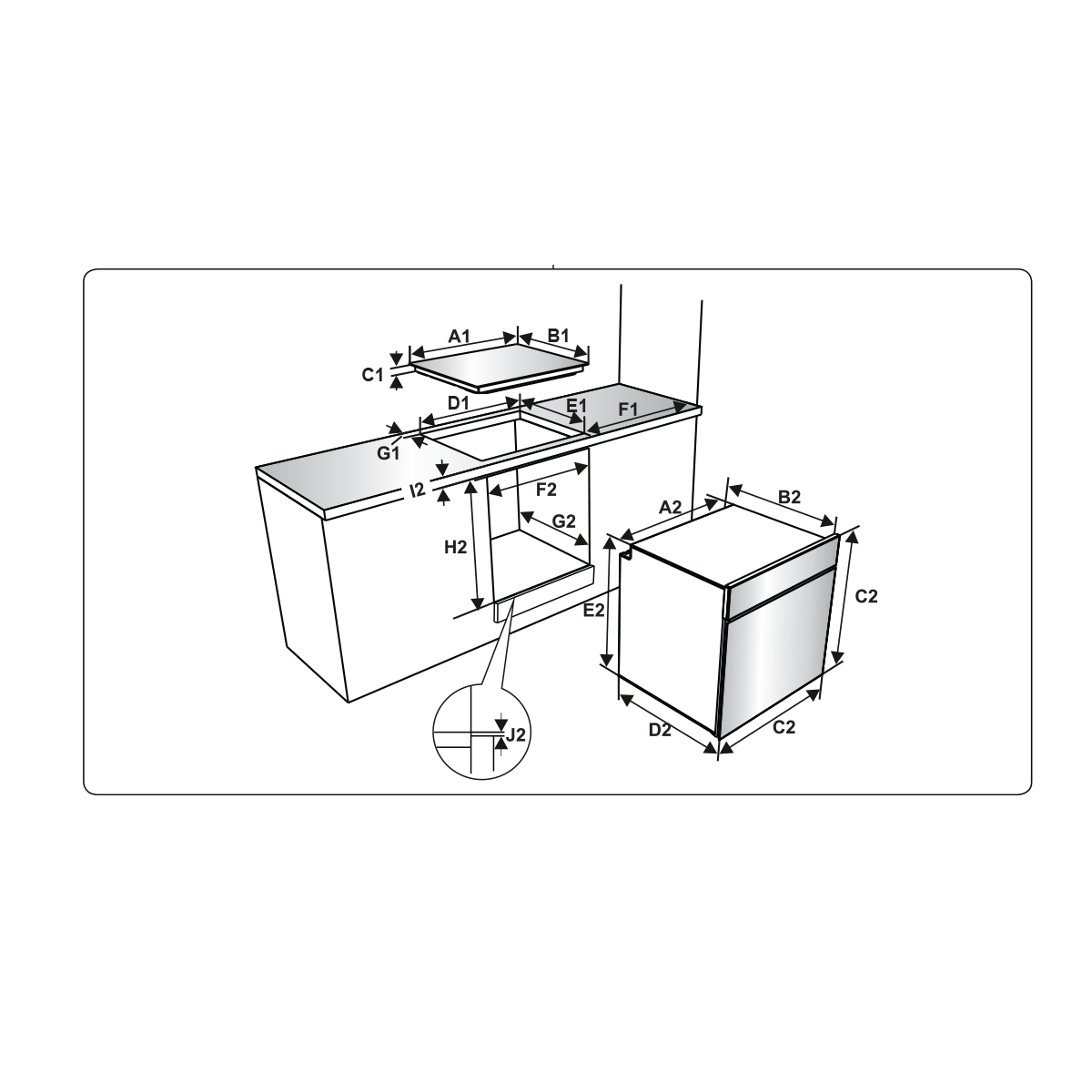 A1
B1
C1
D1
E1
F1
G1
I2
F2
G2
H2
A2
B2
C2
E2
D2
C2
J2