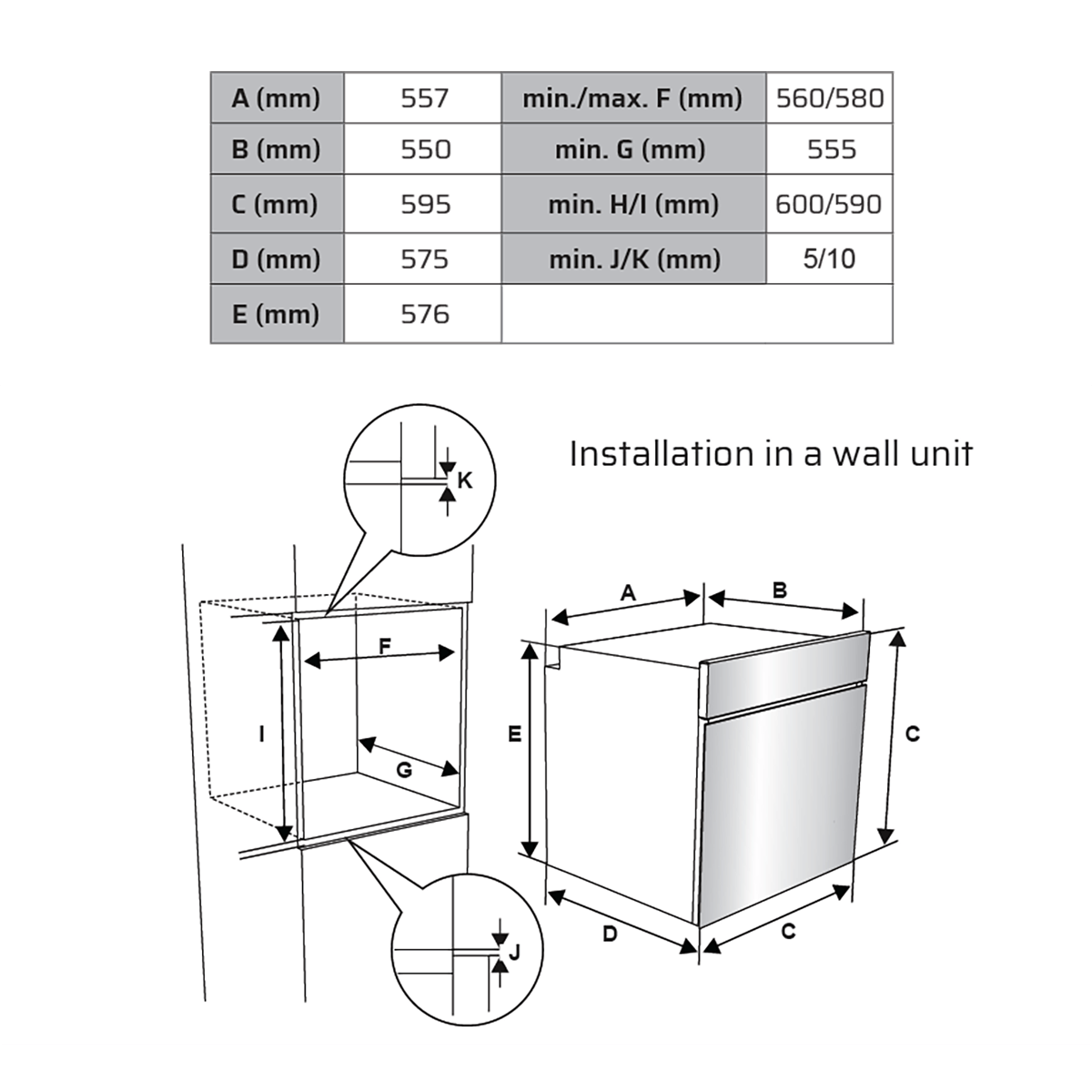 | A (mm) | 557 | min./max. F (mm) | 560/580 |
|---|---|---|---|
| B (mm) | 550 | min. G (mm) | 555 |
| C (mm) | 595 | min. H/I (mm) | 600/590 |
| D (mm) | 575 | min. J/K (mm) | 5/10 |
| E (mm) | 576 | | |

Installation in a wall unit

K

F

I

G

J

A

B

E

C

D

C