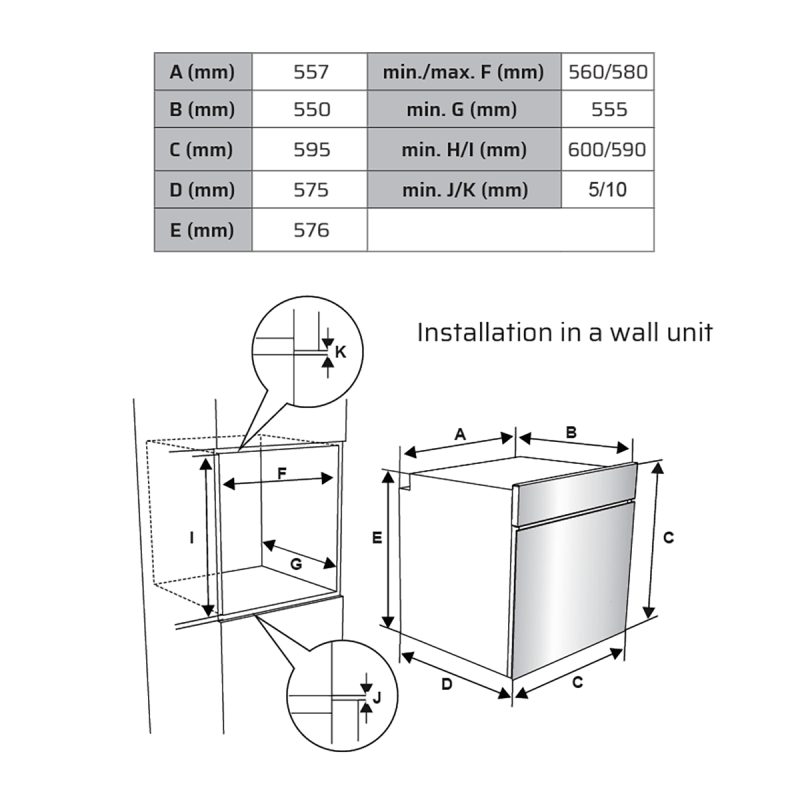 | A (mm) | 557 | min./max. F (mm) | 560/580 |
|---|---|---|---|
| B (mm) | 550 | min. G (mm) | 555 |
| C (mm) | 595 | min. H/I (mm) | 600/590 |
| D (mm) | 575 | min. J/K (mm) | 5/10 |
| E (mm) | 576 | | |

Installation in a wall unit

K
F
I
G
J
A
B
E
C
D
C